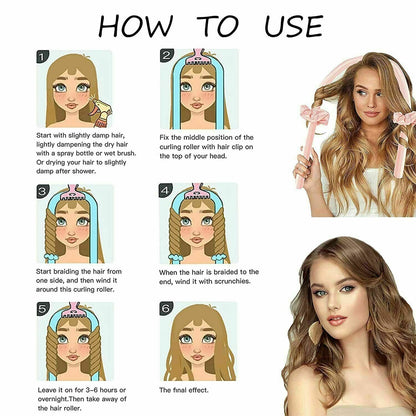 HOW TO USE

1

Start with slightly damp hair, lightly dampening the dry hair with a spray bottle or wet brush. Or drying your hair to slightly damp after shower.

2

Fix the middle position of the curling roller with hair clip on the top of your head.

3

Start braiding the hair from one side, and then wind it around this curling roller.

4

When the hair is braided to the end, wind it with scrunchies.

5

Leave it on for 3-6 hours or overnight.Then take away of the hair roller.

6

The final effect.